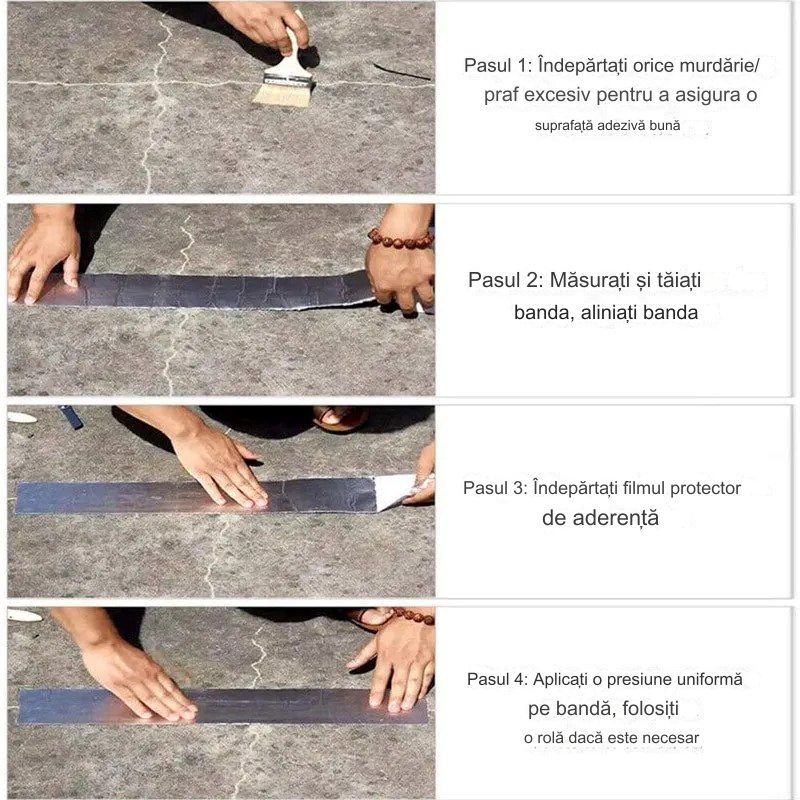 Pasul 1: Îndepărtați orice murdărie/ praf excesiv pentru a asigura o suprafață adezivă bună

Pasul 2: Măsurați și tăiați banda, aliniați banda

Pasul 3: Îndepărtați filmul protector de aderență

Pasul 4: Aplicați o presiune uniformă pe bandă, folosiți o rolă dacă este necesar