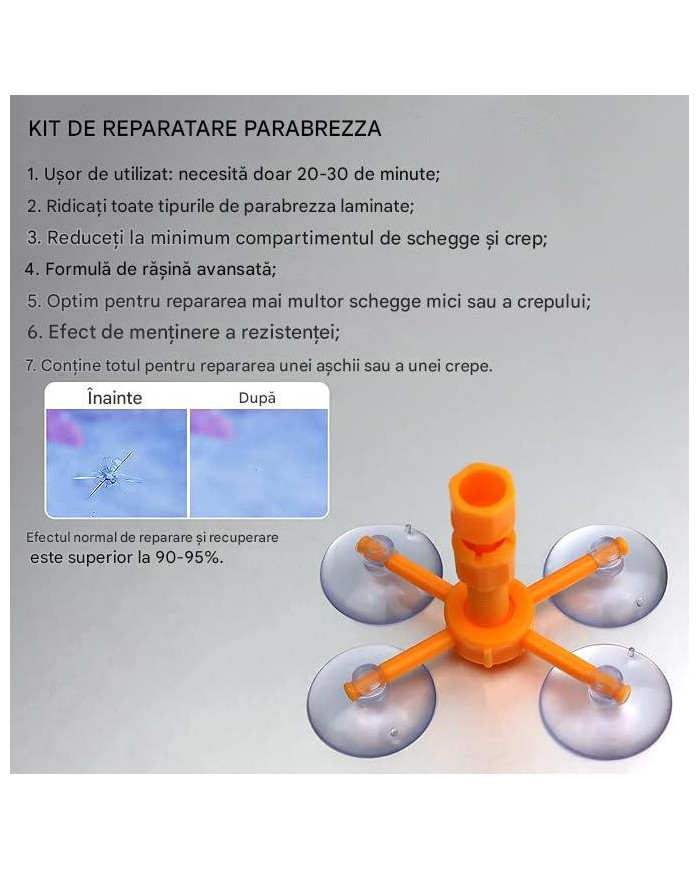 KIT DE REPARATARE PARABREZZA

1. Ușor de utilizat: necesită doar 20-30 de minute;

2. Ridicați toate tipurile de parabrezza laminate;

3. Reduceți la minimum compartimentul de schegge și crep;

4. Formulă de rășină avansată;

5. Optim pentru repararea mai multor schegge mici sau a crepului;

6. Efect de menținere a rezistenței;

7. Conține totul pentru repararea unei așchii sau a unei crepe.

Înainte

După

Efectul normal de reparare și recuperare este superior la 90-95%.